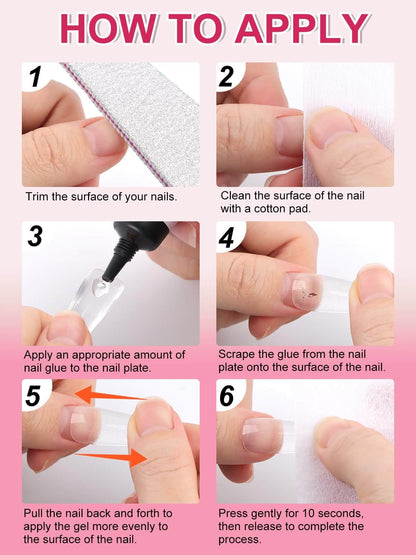 HOW TO APPLY

1

Trim the surface of your nails.

2

Clean the surface of the nail with a cotton pad.

3

Apply an appropriate amount of nail glue to the nail plate.

4

Scrape the glue from the nail plate onto the surface of the nail.

5

Pull the nail back and forth to apply the gel more evenly to the surface of the nail.

6

Press gently for 10 seconds, then release to complete the process.