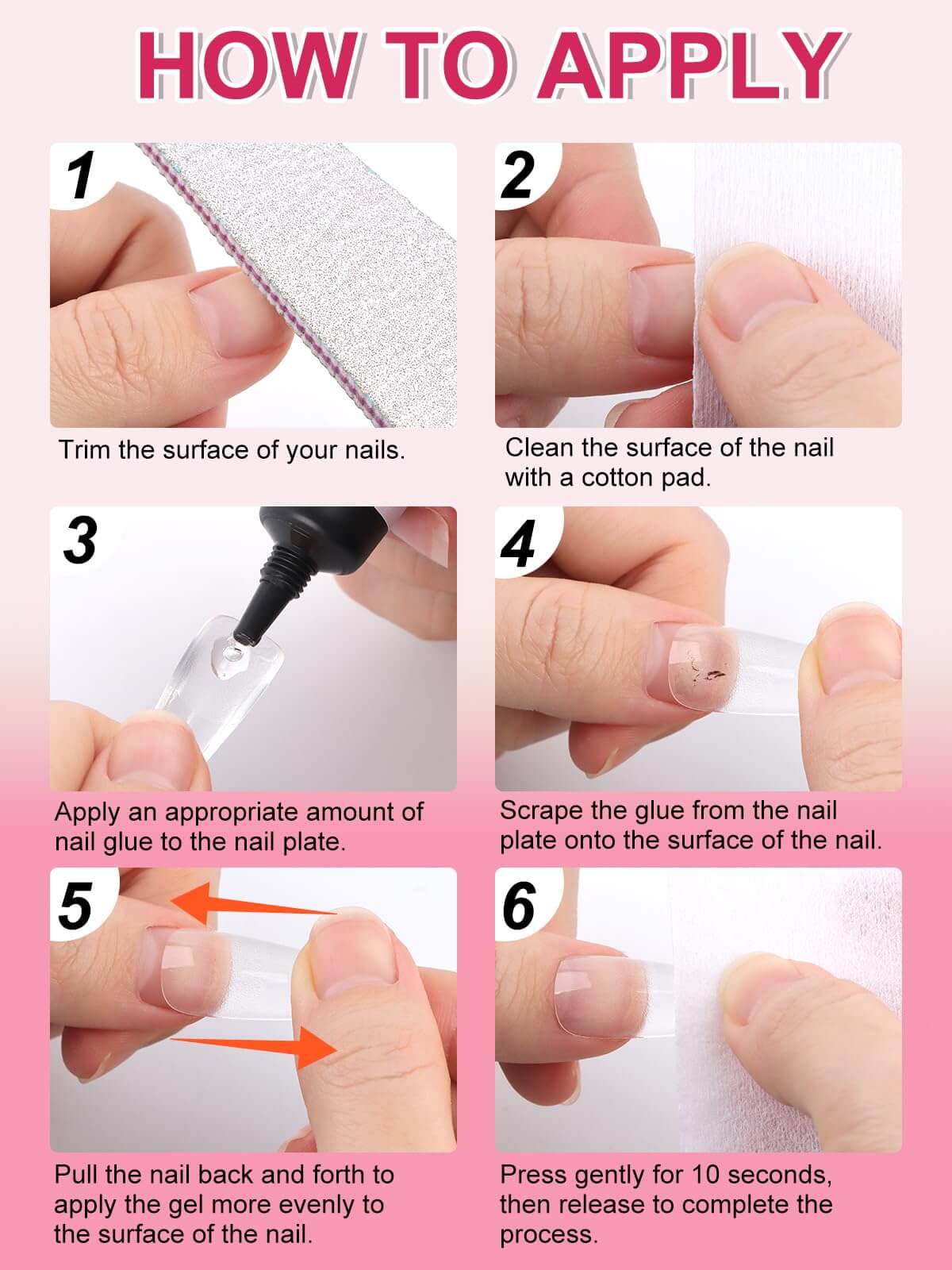 HOW TO APPLY

1

Trim the surface of your nails.

2

Clean the surface of the nail with a cotton pad.

3

Apply an appropriate amount of nail glue to the nail plate.

4

Scrape the glue from the nail plate onto the surface of the nail.

5

Pull the nail back and forth to apply the gel more evenly to the surface of the nail.

6

Press gently for 10 seconds, then release to complete the process.